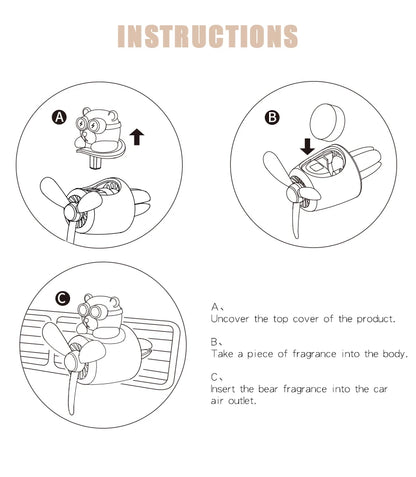 INSTRUCTIONS

A

B

C

A、
Uncover the top cover of the product.

B、
Take a piece of fragrance into the body.

C、
Insert the bear fragrance into the car air outlet.